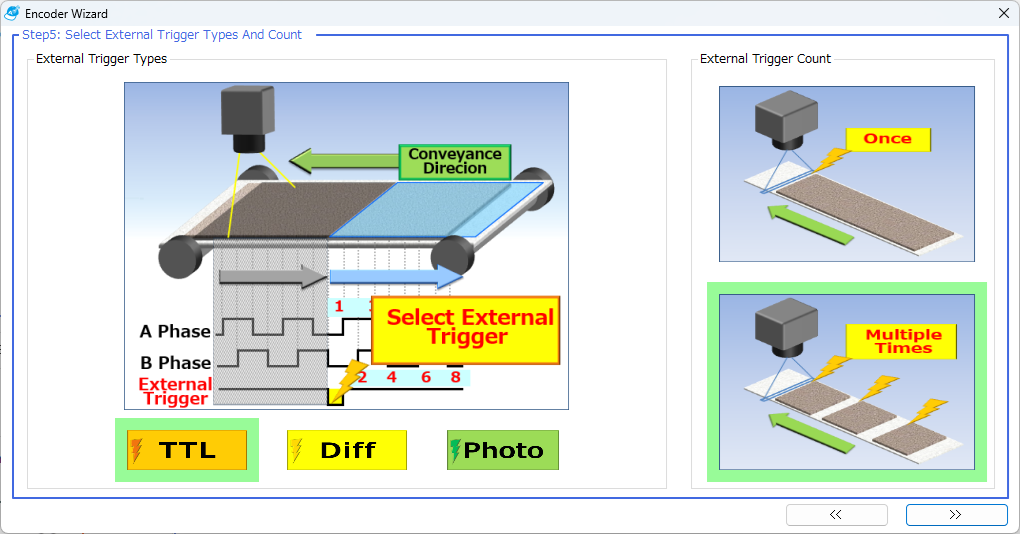 Encoder Wizard

Step5: Select External Trigger Types And Count

External Trigger Types

Conveyance Direcion

1

Select External Trigger

A Phase

B Phase

External Trigger

2 4 6 8

TTL

Diff

Photo

External Trigger Count

Once

Multiple Times

<<

>>